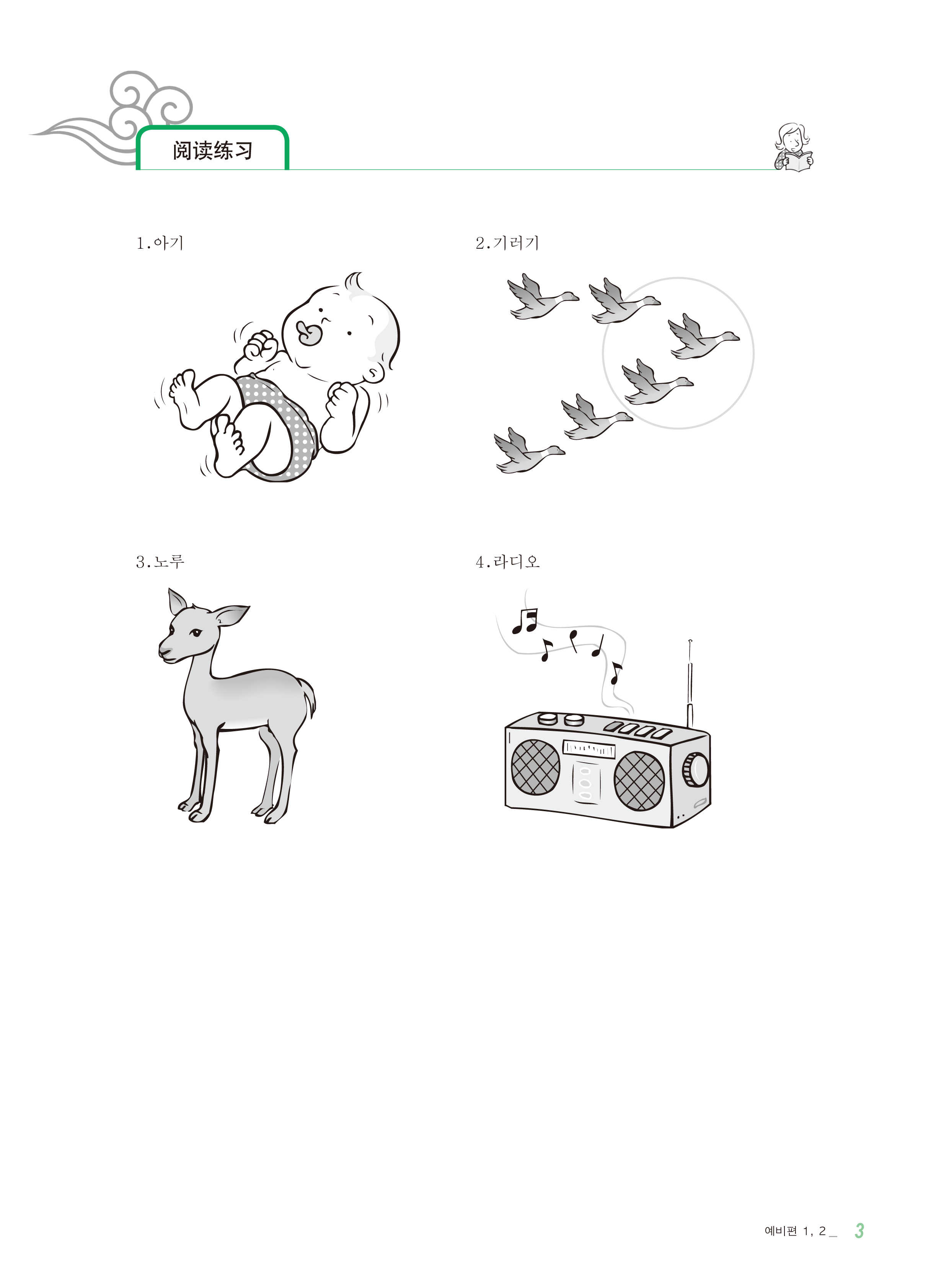 阅读练习

1.아기

2.기러기

3.노루

4.라디오

예비편 1, 2_ 3